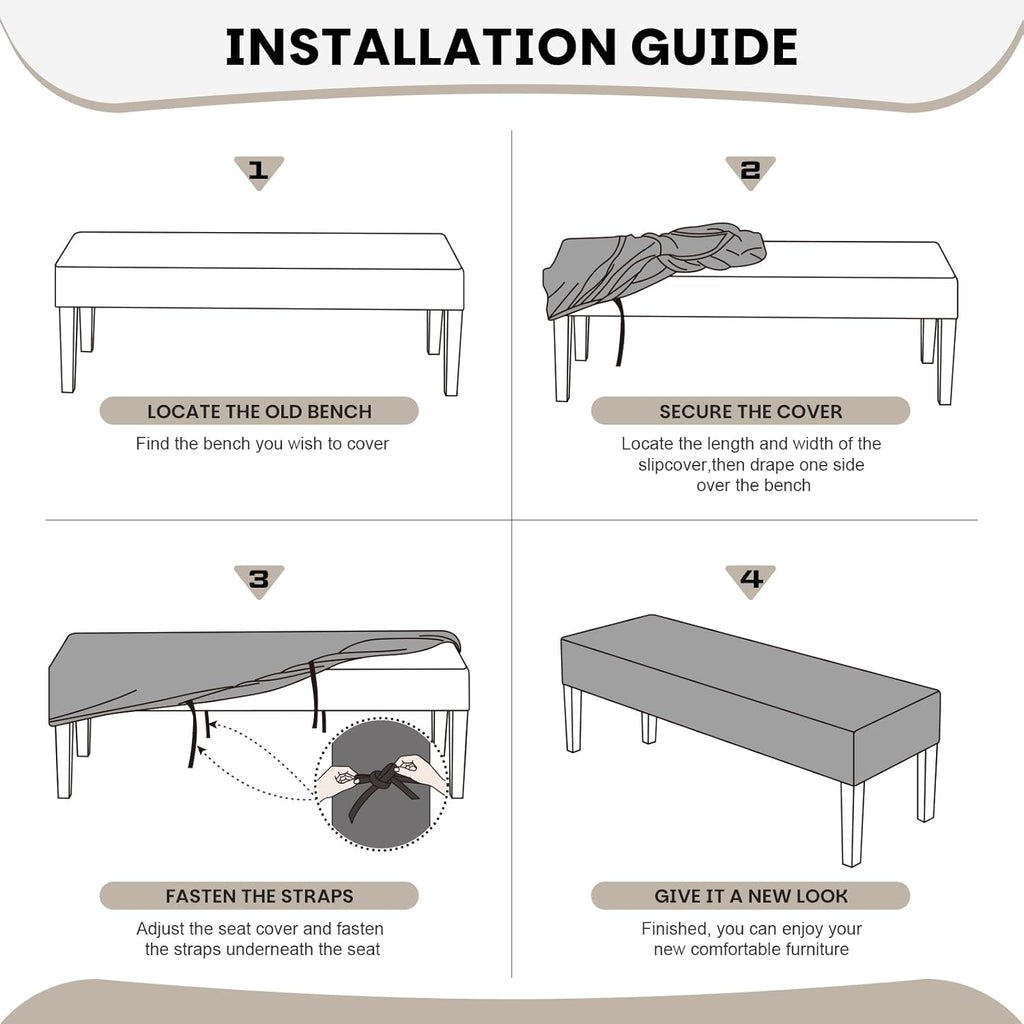 INSTALLATION GUIDE

1

LOCATE THE OLD BENCH

Find the bench you wish to cover

2

SECURE THE COVER

Locate the length and width of the slipcover,then drape one side over the bench

3

FASTEN THE STRAPS

Adjust the seat cover and fasten the straps underneath the seat

4

GIVE IT A NEW LOOK

Finished, you can enjoy your new comfortable furniture