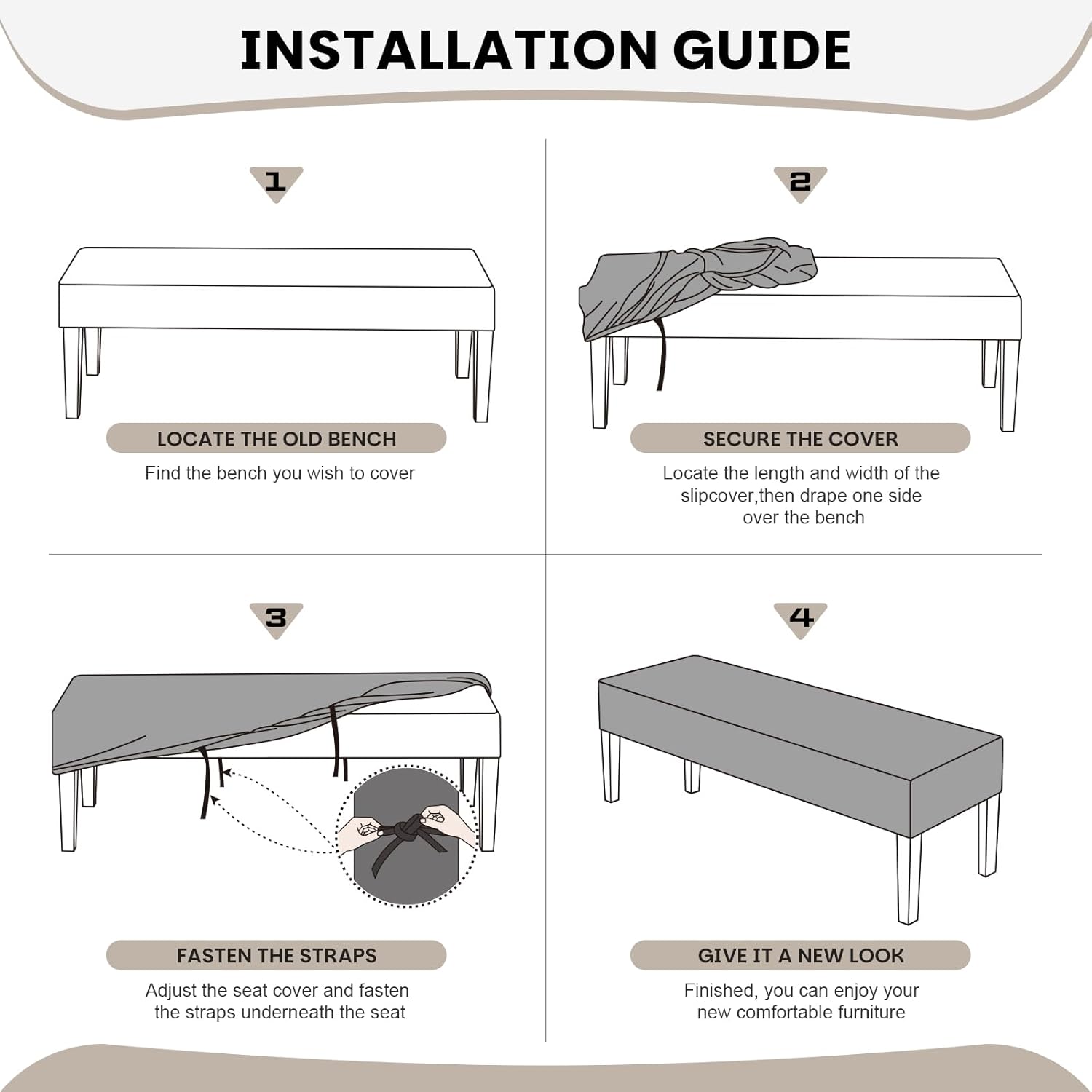 INSTALLATION GUIDE

1

LOCATE THE OLD BENCH

Find the bench you wish to cover

2

SECURE THE COVER

Locate the length and width of the slipcover,then drape one side over the bench

3

FASTEN THE STRAPS

Adjust the seat cover and fasten the straps underneath the seat

4

GIVE IT A NEW LOOK

Finished, you can enjoy your new comfortable furniture