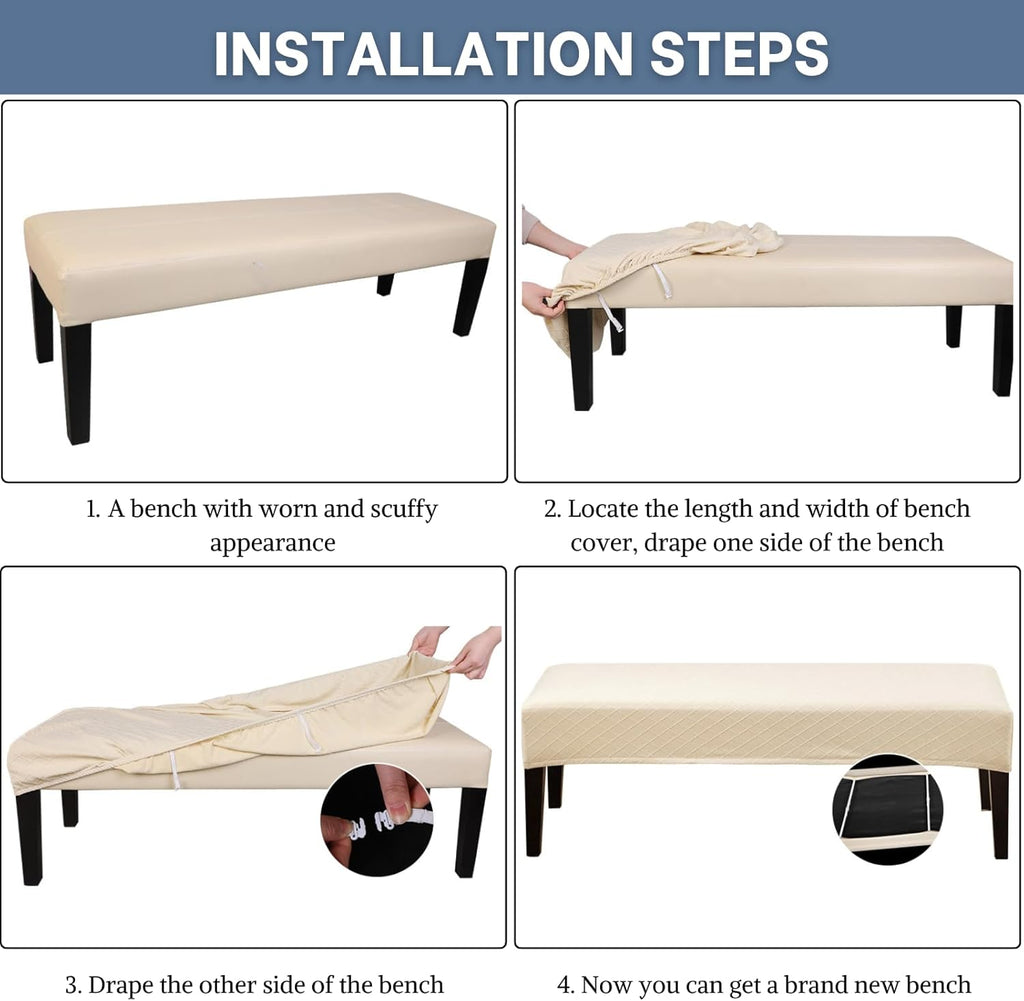 INSTALLATION STEPS

1. A bench with worn and scuffy appearance

2. Locate the length and width of bench cover, drape one side of the bench

3. Drape the other side of the bench

4. Now you can get a brand new bench