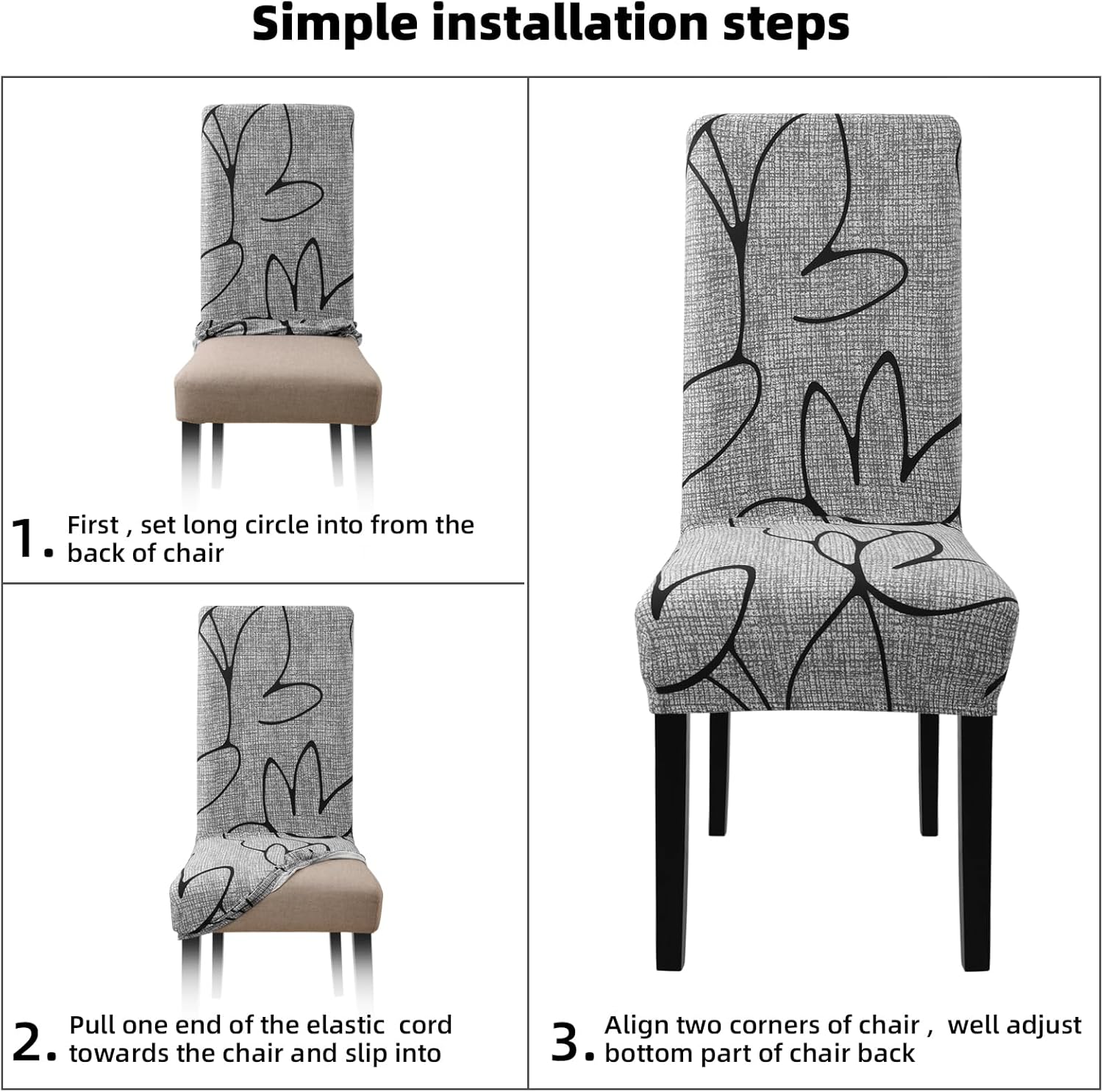 Simple installation steps

1. First , set long circle into from the back of chair

2. Pull one end of the elastic cord towards the chair and slip into

3. Align two corners of chair , well adjust bottom part of chair back