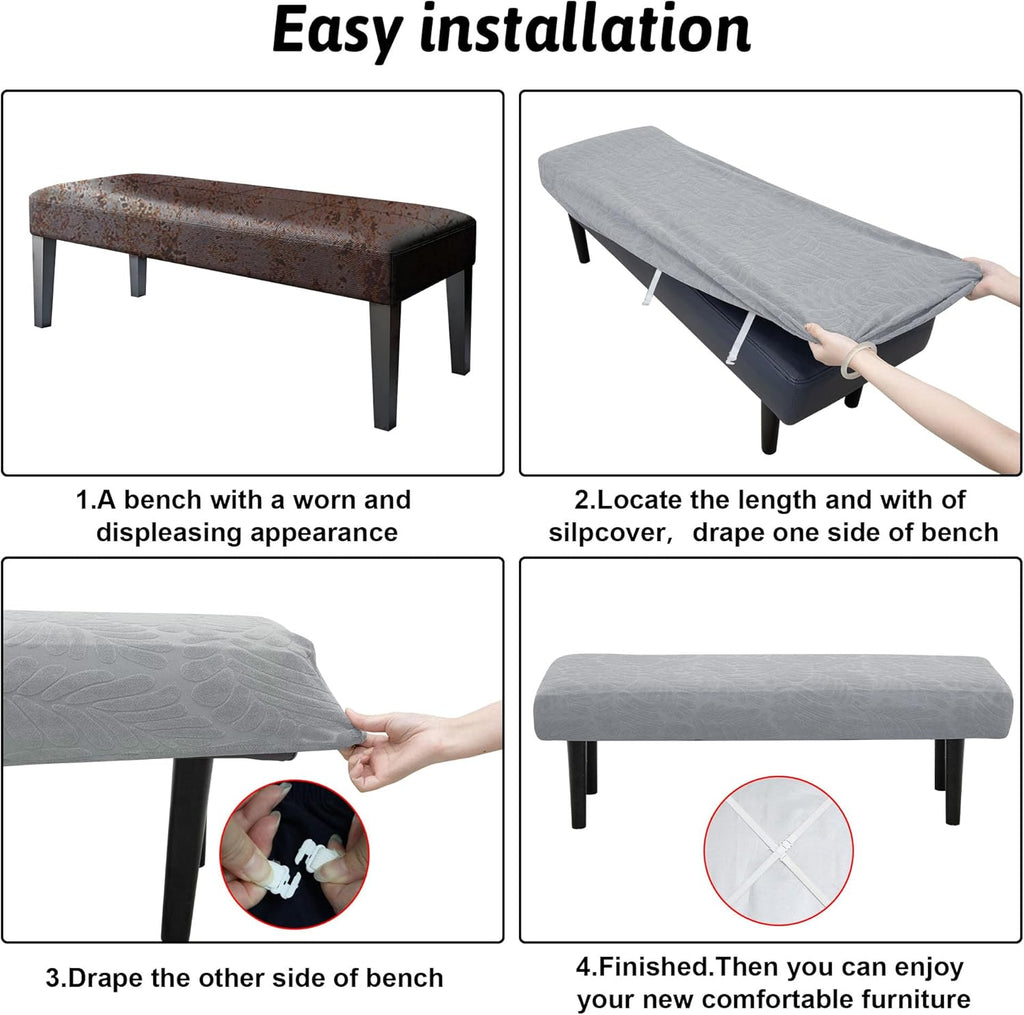 Easy installation

1.A bench with a worn and displeasing appearance

2.Locate the length and with of silpcover, drape one side of bench

3.Drape the other side of bench

4.Finished.Then you can enjoy your new comfortable furniture