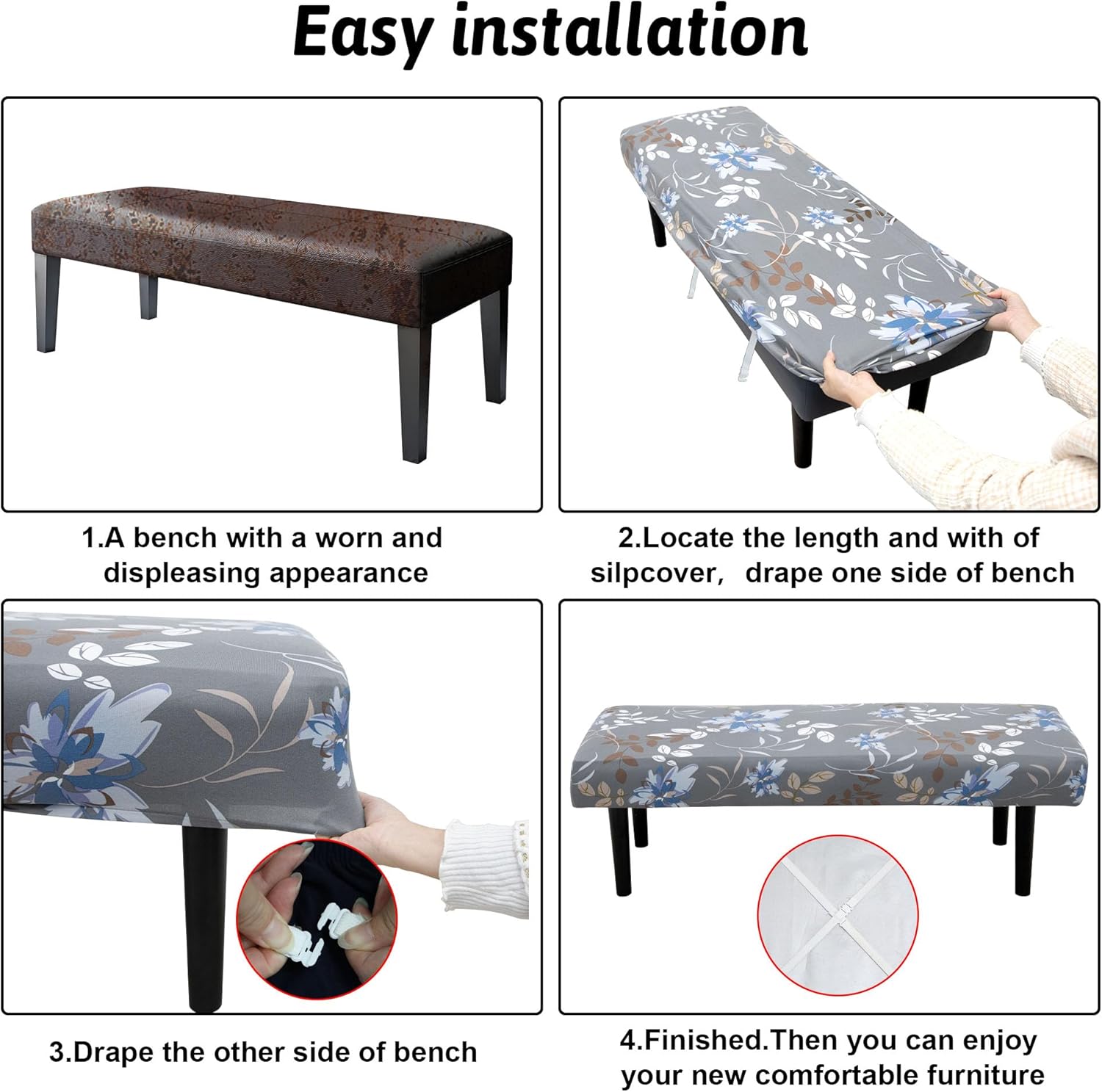 Easy installation

1.A bench with a worn and displeasing appearance

2.Locate the length and with of silpcover, drape one side of bench

3.Drape the other side of bench

4.Finished.Then you can enjoy your new comfortable furniture